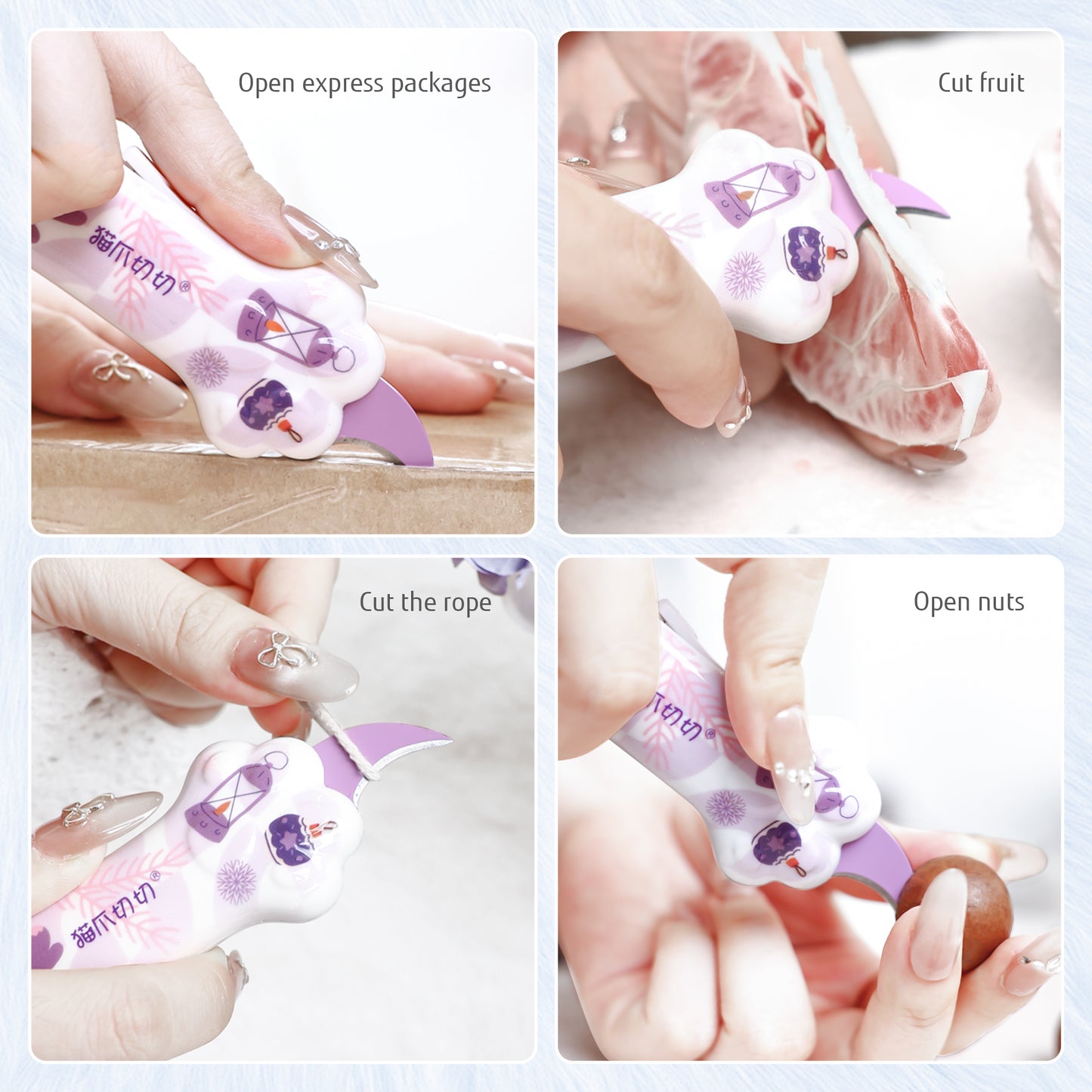 Open express packages

猫爪切切®

Cut fruit

Cut the rope

猫爪切切®

Open nuts

爪切切®