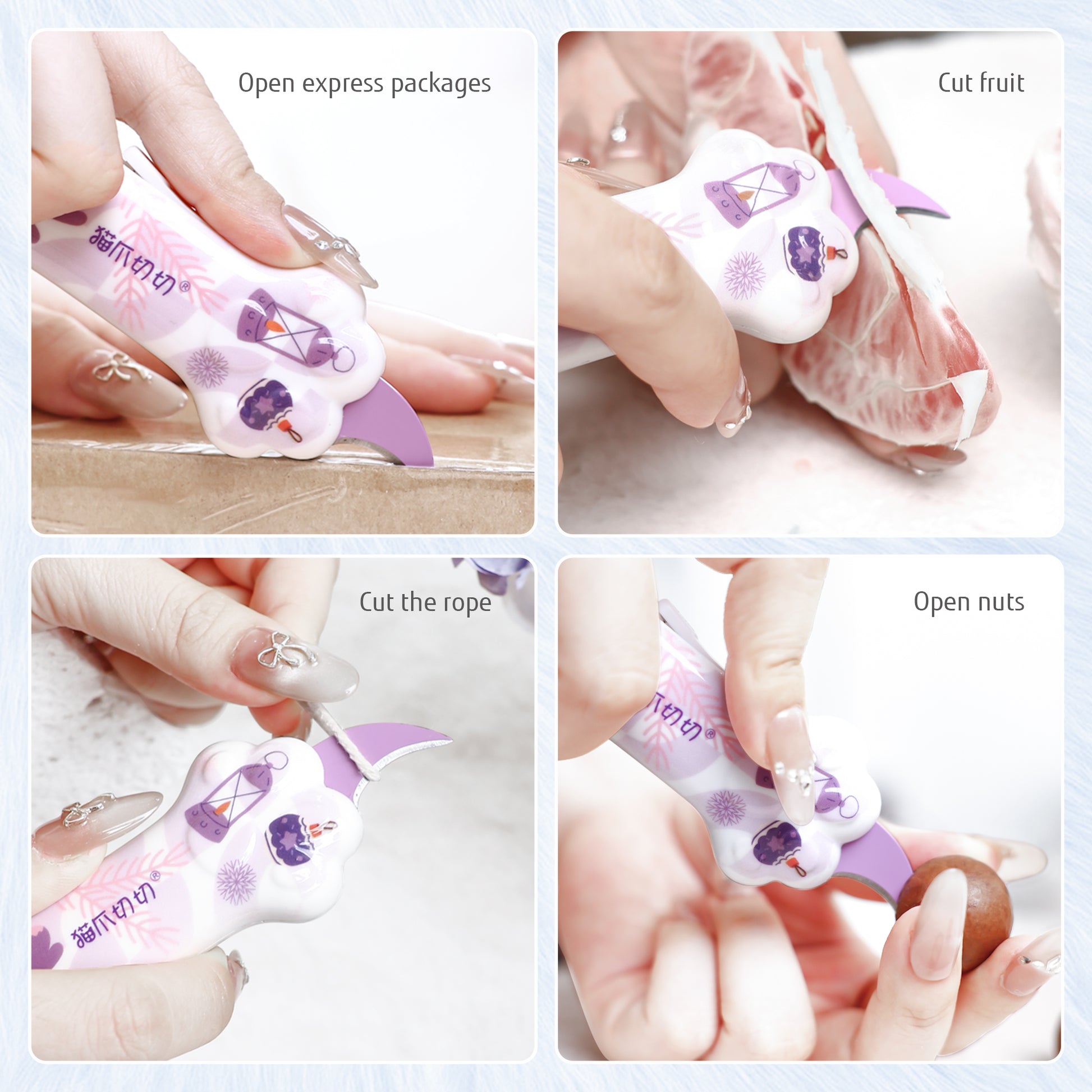 Open express packages

猫爪切切®

Cut fruit

Cut the rope

猫爪切切®

Open nuts

爪切切®